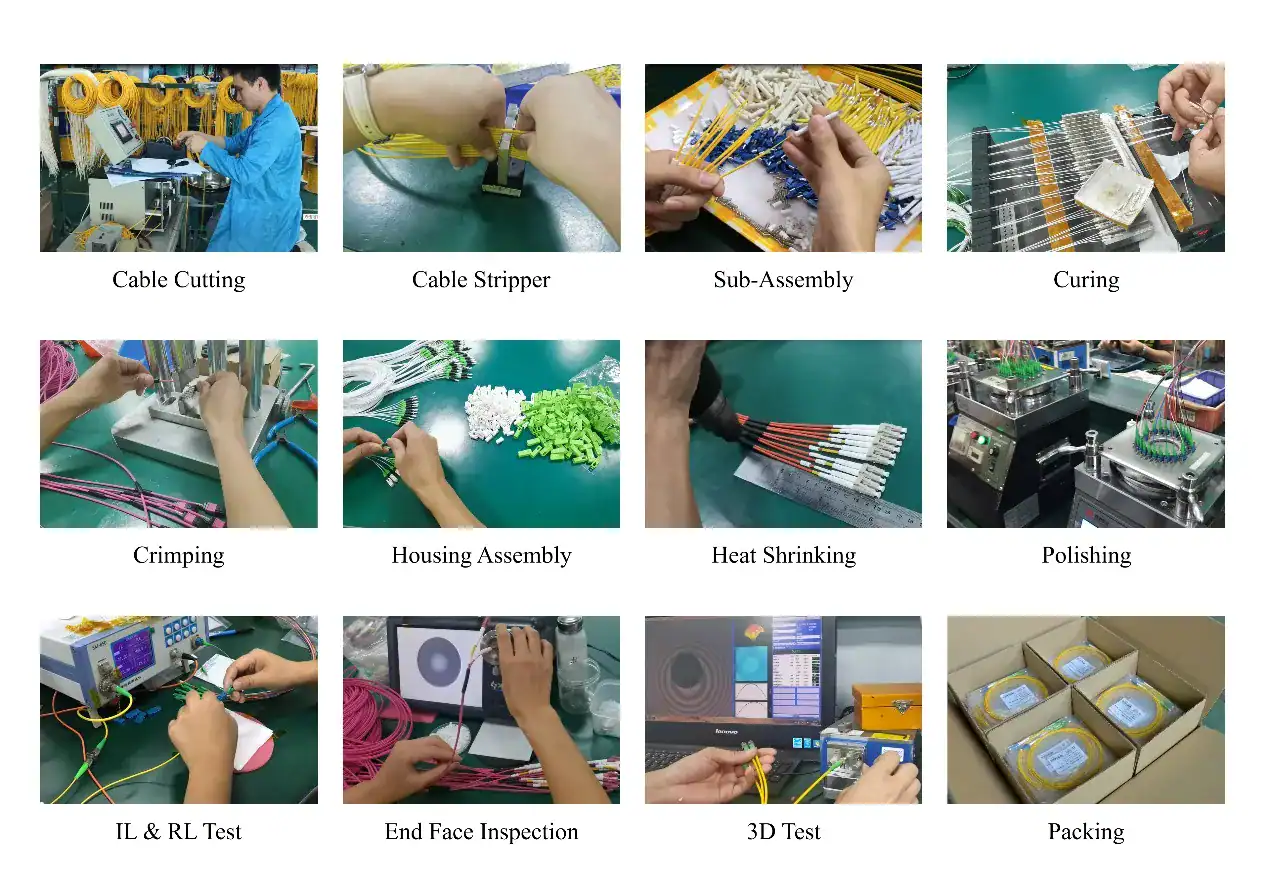 Cable Cutting

Cable Stripper

Sub-Assembly

Curing

Crimping

Housing Assembly

Heat Shrinking

Polishing

IL & RL Test

End Face Inspection

3D Test

Packing