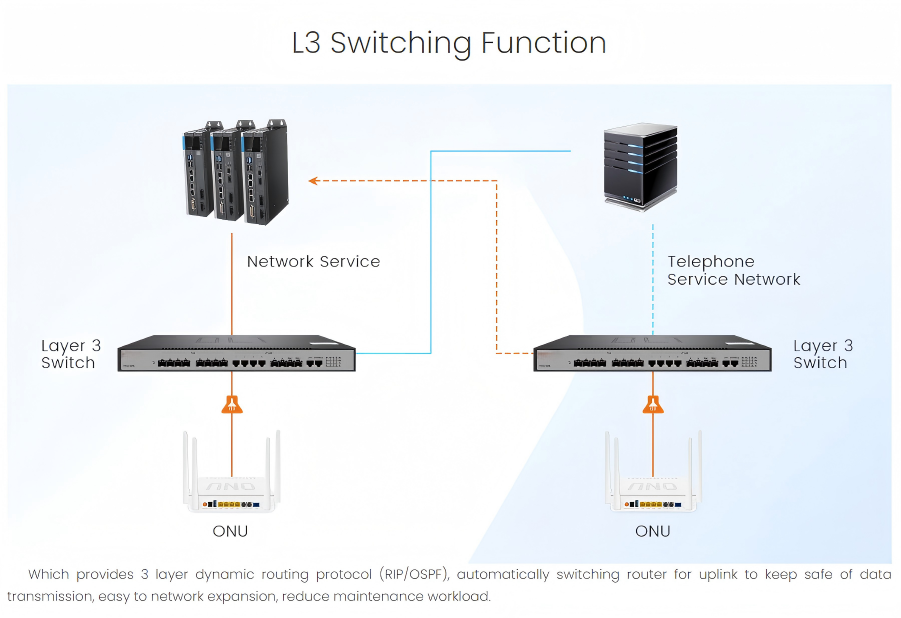 L3 Switching Function

Network Service

Telephone Service Network

Layer 3 Switch

Layer 3 Switch

ONU

ONU

Which provides 3 layer dynamic routing protocol (RIP/OSPF), automatically switching router for uplink to keep safe of data transmission, easy to network expansion, reduce maintenance workload.