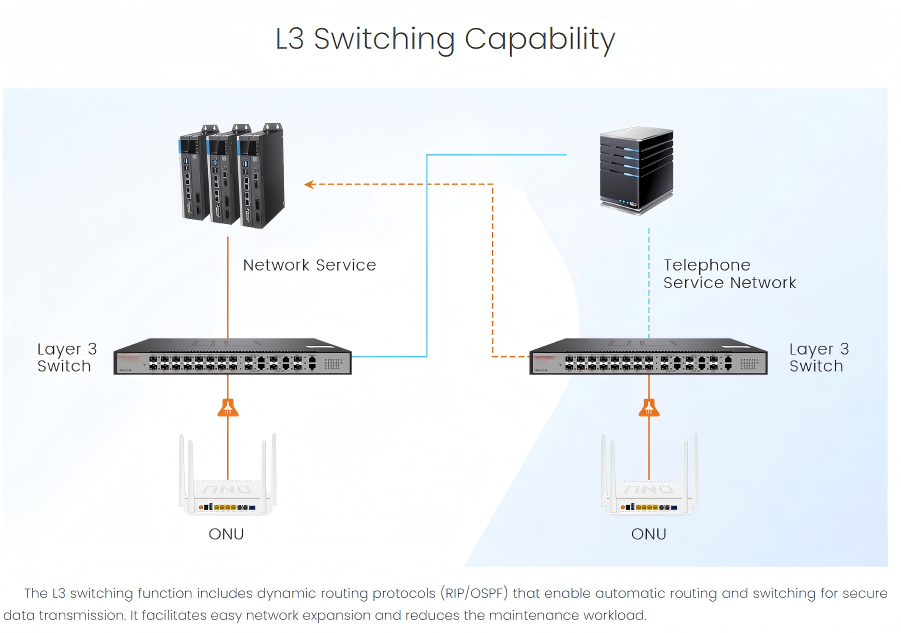 L3 Switching Capability

Network Service

Telephone Service Network

Layer 3 Switch

Layer 3 Switch

ONU

ONU

The L3 switching function includes dynamic routing protocols (RIP/OSPF) that enable automatic routing and switching for secure data transmission. It facilitates easy network expansion and reduces the maintenance workload.